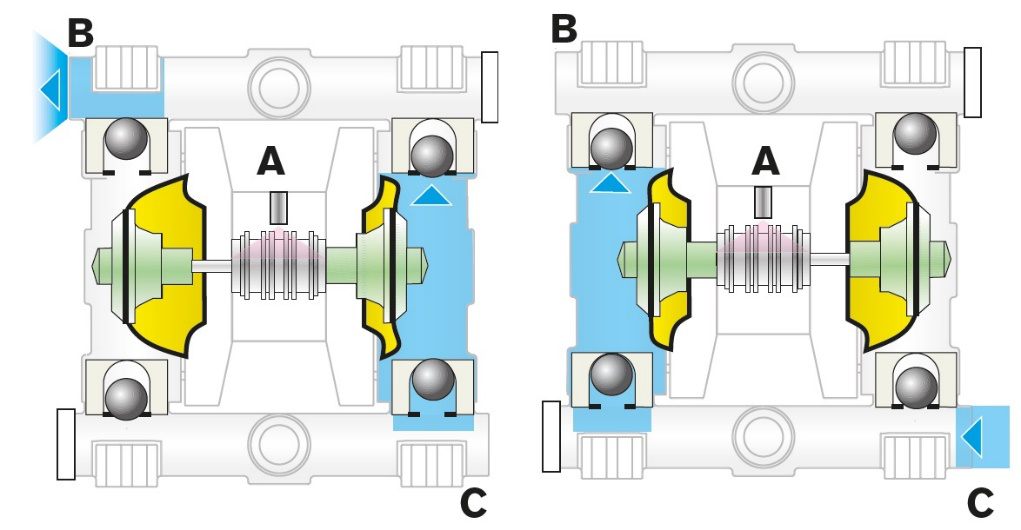 B
A
C
B
A
C